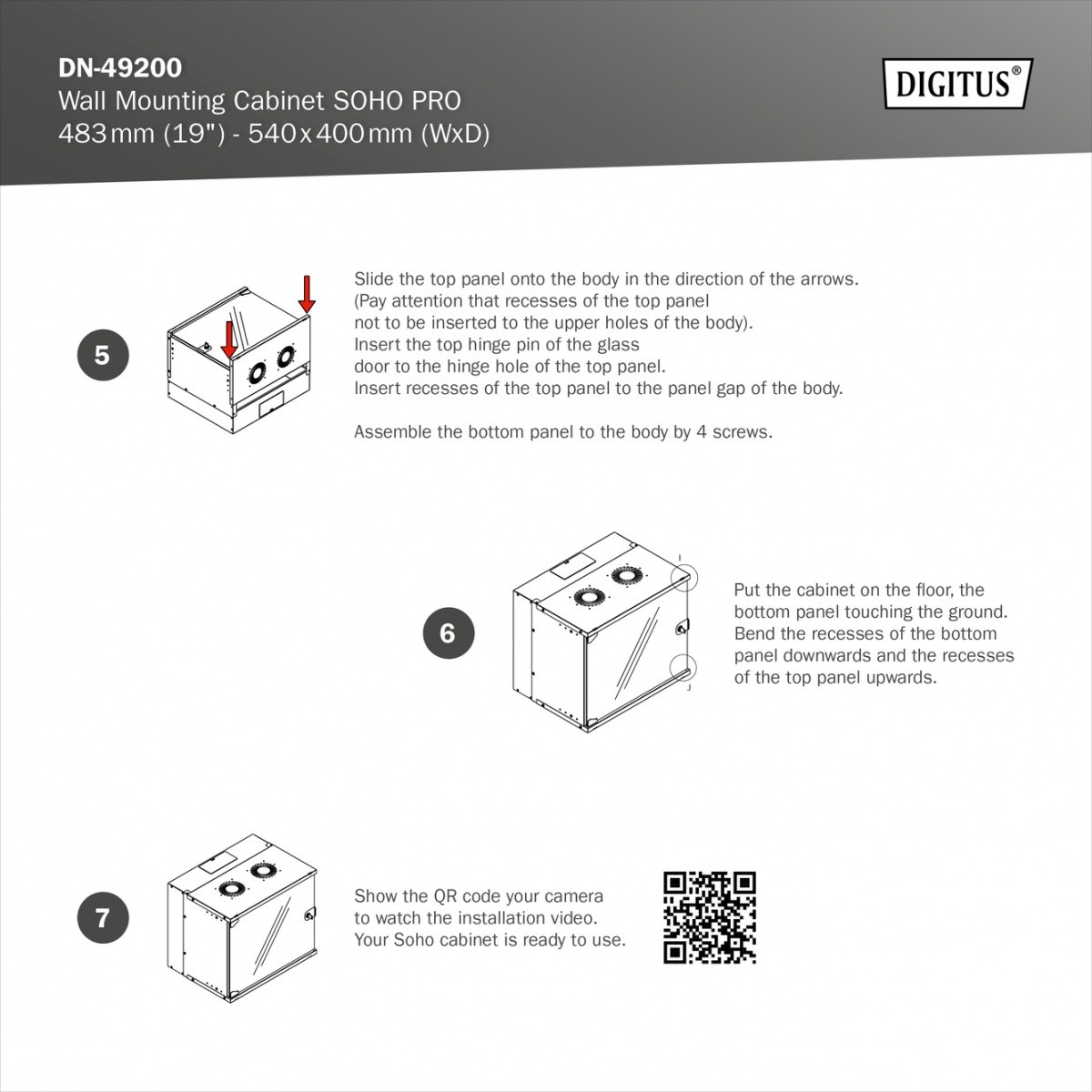 DN-49200
Wall Mounting Cabinet SOHO PRO
483 mm (19") - 540 x 400 mm (WxD)

DIGITUS®

5

Slide the top panel onto the body in the direction of the arrows. (Pay attention that recesses of the top panel not to be inserted to the upper holes of the body). Insert the top hinge pin of the glass door to the hinge hole of the top panel. Insert recesses of the top panel to the panel gap of the body.

Assemble the bottom panel to the body by 4 screws.

6

Put the cabinet on the floor, the bottom panel touching the ground. Bend the recesses of the bottom panel downwards and the recesses of the top panel upwards.

7

Show the QR code your camera to watch the installation video. Your Soho cabinet is ready to use.