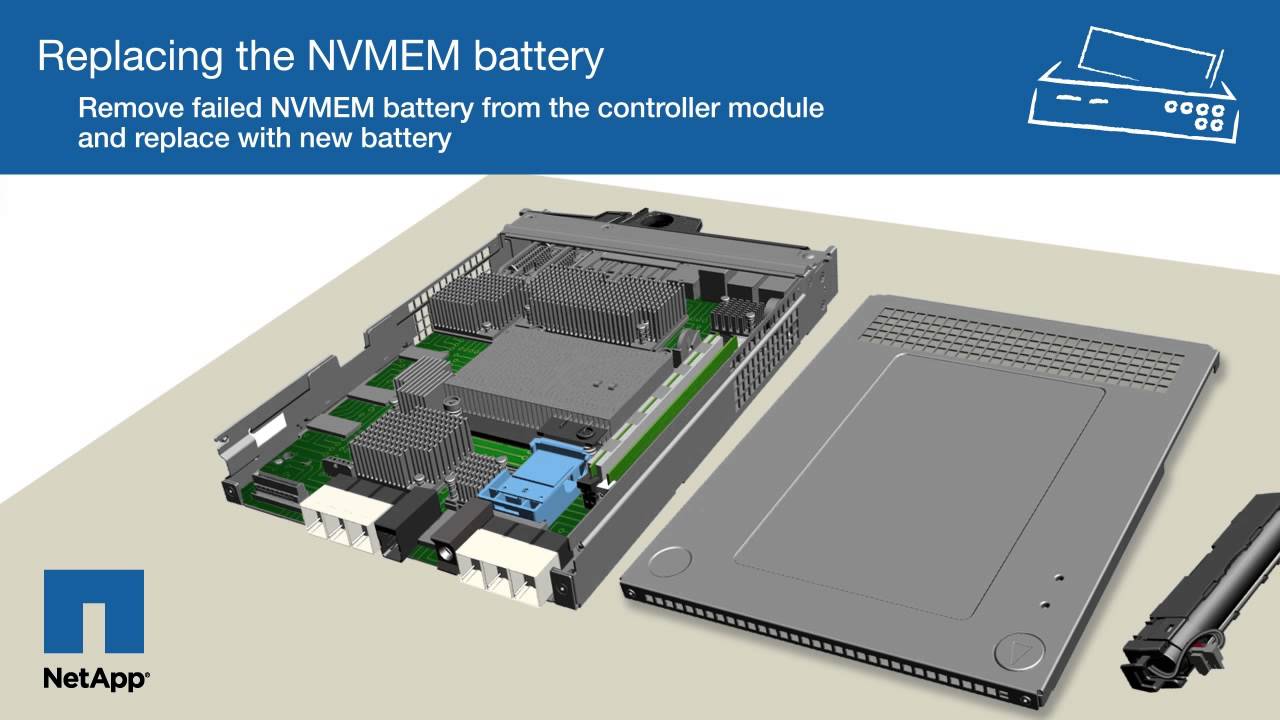 Replacing the NVMEM battery

Remove failed NVMEM battery from the controller module and replace with new battery

NetApp®